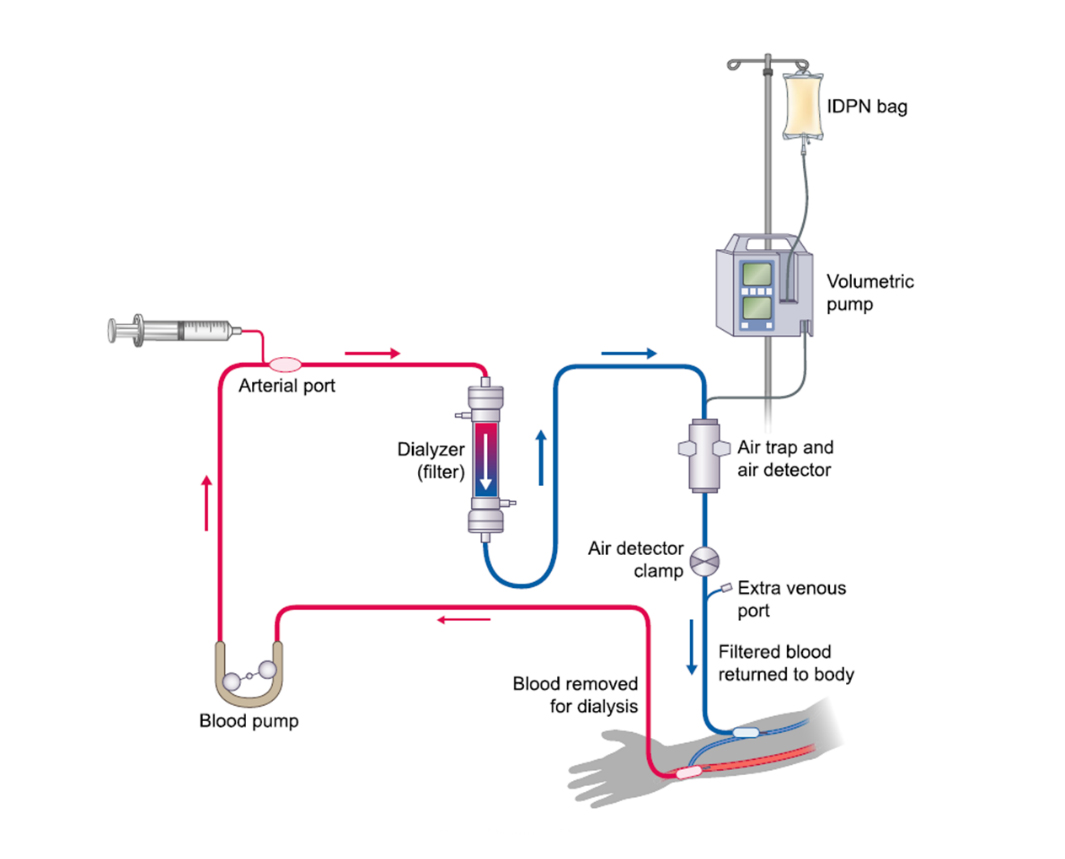 IDPN bag

Volumetric pump

Arterial port

Dialyzer (filter)

Air trap and air detector

Air detector clamp

Extra venous port

Filtered blood returned to body

Blood removed for dialysis

Blood pump